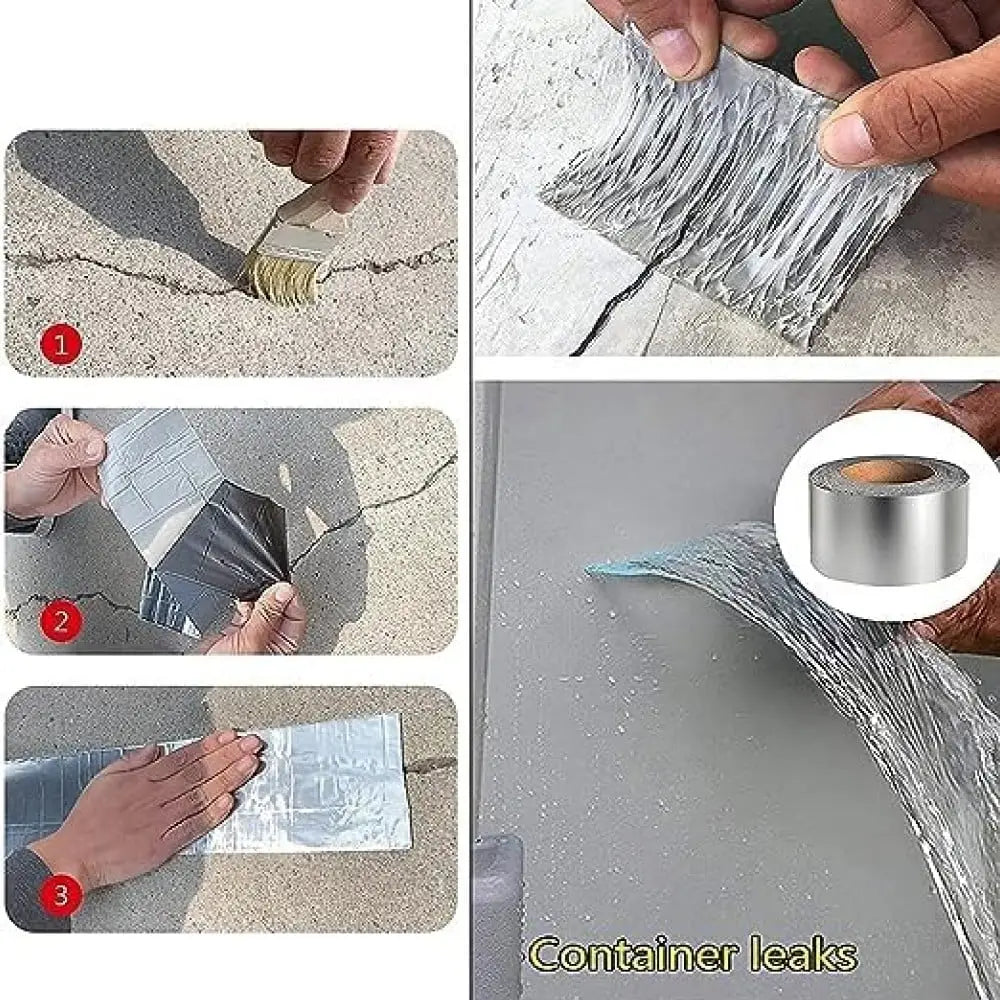 1

2

3

Container leaks