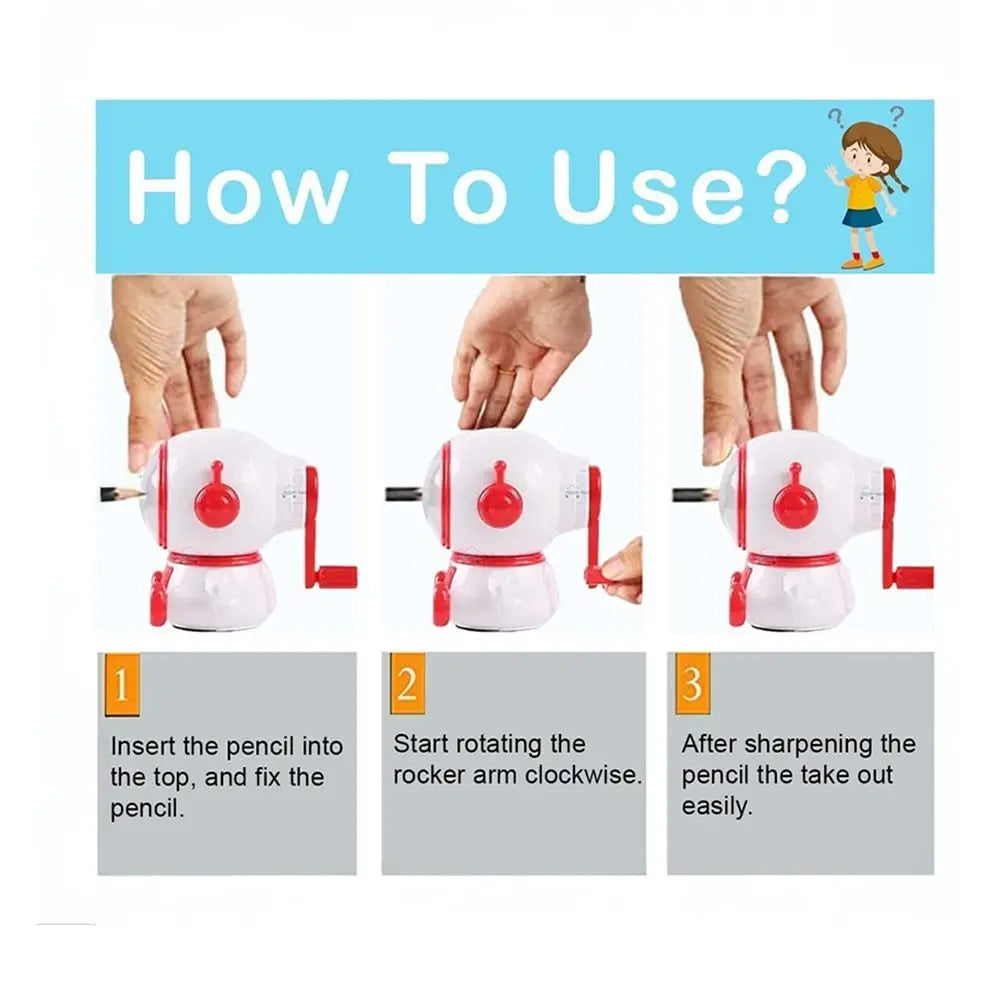 How To Use?

1
Insert the pencil into the top, and fix the pencil.

2
Start rotating the rocker arm clockwise.

3
After sharpening the pencil the take out easily.