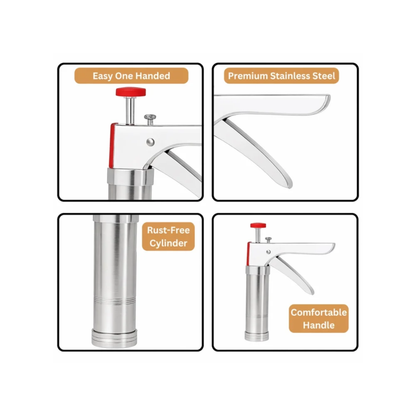 Easy One Handed

Premium Stainless Steel

Rust-Free Cylinder

Comfortable Handle