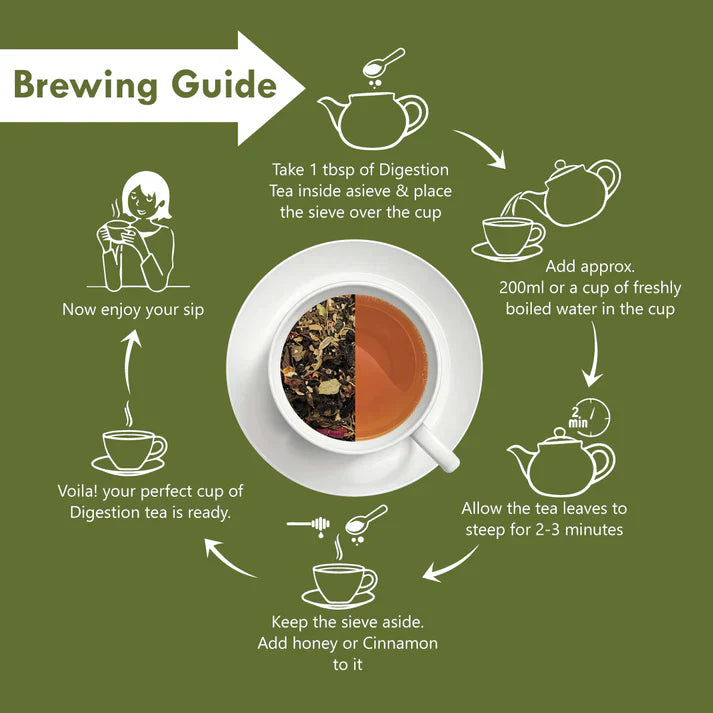 Brewing Guide

Take 1 tbsp of Digestion Tea inside asieve & place the sieve over the cup

Add approx. 200ml or a cup of freshly boiled water in the cup

2 min

Allow the tea leaves to steep for 2-3 minutes

Keep the sieve aside. Add honey or Cinnamon to it

Voila! your perfect cup of Digestion tea is ready.

Now enjoy your sip