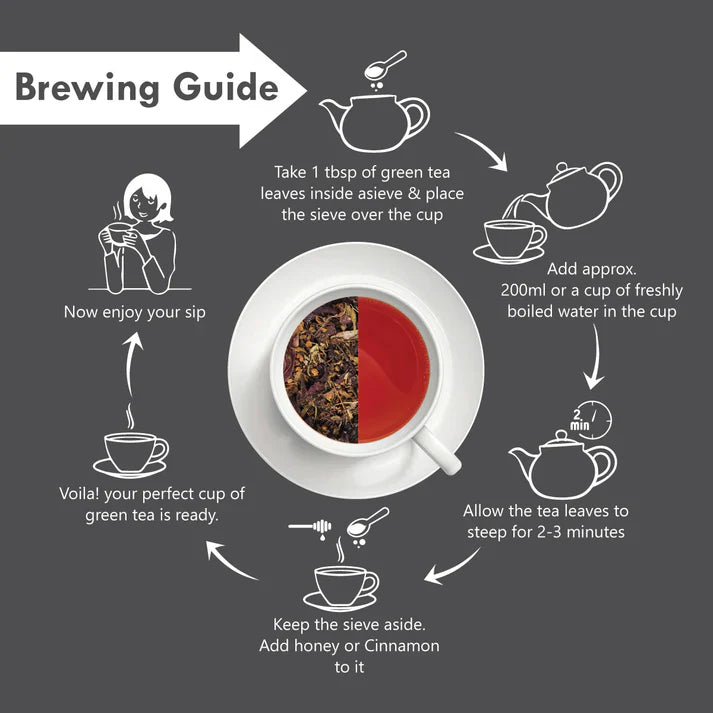 Brewing Guide

Take 1 tbsp of green tea leaves inside asieve & place the sieve over the cup

Add approx. 200ml or a cup of freshly boiled water in the cup

2 min

Allow the tea leaves to steep for 2-3 minutes

Keep the sieve aside. Add honey or Cinnamon to it

Voila! your perfect cup of green tea is ready.

Now enjoy your sip