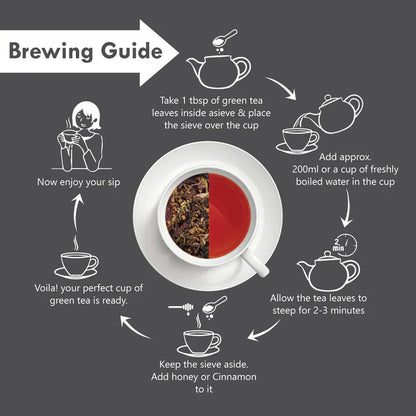 Brewing Guide

Take 1 tbsp of green tea leaves inside asieve & place the sieve over the cup

Add approx. 200ml or a cup of freshly boiled water in the cup

2 min

Allow the tea leaves to steep for 2-3 minutes

Keep the sieve aside. Add honey or Cinnamon to it

Voila! your perfect cup of green tea is ready.

Now enjoy your sip