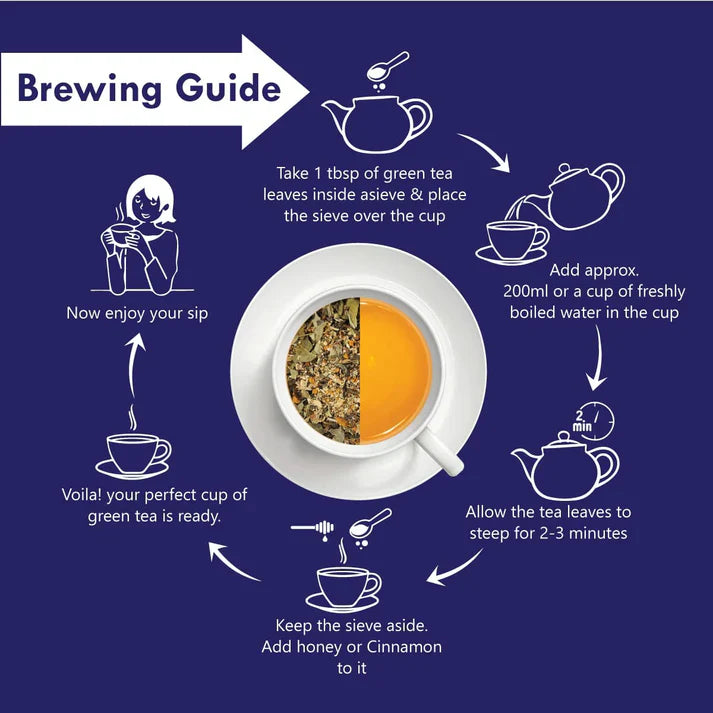 Brewing Guide

Take 1 tbsp of green tea leaves inside asieve & place the sieve over the cup

Add approx. 200ml or a cup of freshly boiled water in the cup

2 min

Allow the tea leaves to steep for 2-3 minutes

Keep the sieve aside. Add honey or Cinnamon to it

Voila! your perfect cup of green tea is ready.

Now enjoy your sip