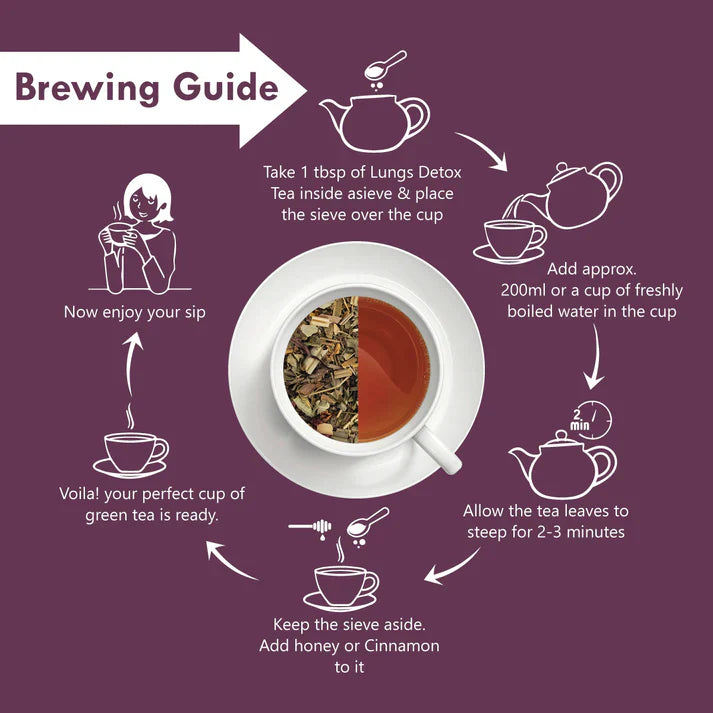 Brewing Guide

Take 1 tbsp of Lungs Detox Tea inside asieve & place the sieve over the cup

Add approx. 200ml or a cup of freshly boiled water in the cup

2 min

Allow the tea leaves to steep for 2-3 minutes

Keep the sieve aside. Add honey or Cinnamon to it

Voila! your perfect cup of green tea is ready.

Now enjoy your sip