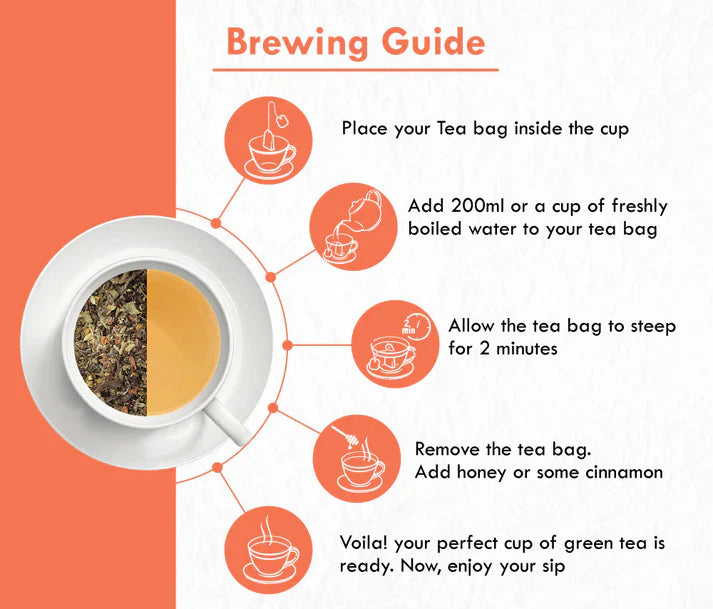 Brewing Guide

Place your Tea bag inside the cup

Add 200ml or a cup of freshly boiled water to your tea bag

2 min

Allow the tea bag to steep for 2 minutes

Remove the tea bag.
Add honey or some cinnamon

Voila! your perfect cup of green tea is ready. Now, enjoy your sip