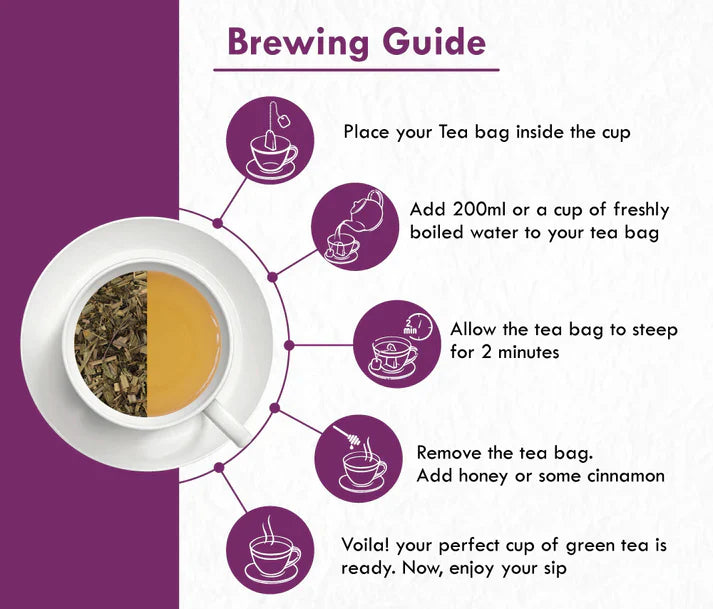 Brewing Guide

Place your Tea bag inside the cup

Add 200ml or a cup of freshly boiled water to your tea bag

2 min

Allow the tea bag to steep for 2 minutes

Remove the tea bag. Add honey or some cinnamon

Voila! your perfect cup of green tea is ready. Now, enjoy your sip