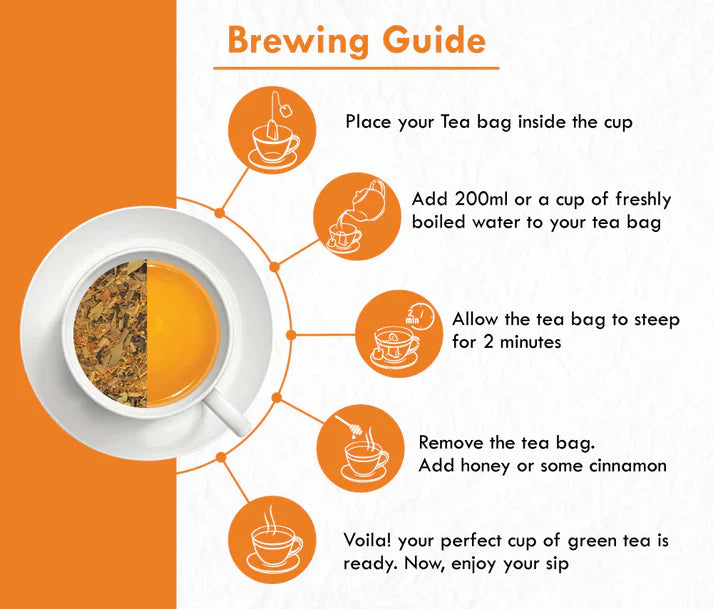 Brewing Guide

Place your Tea bag inside the cup

Add 200ml or a cup of freshly boiled water to your tea bag

2 min

Allow the tea bag to steep for 2 minutes

Remove the tea bag.
Add honey or some cinnamon

Voila! your perfect cup of green tea is ready. Now, enjoy your sip