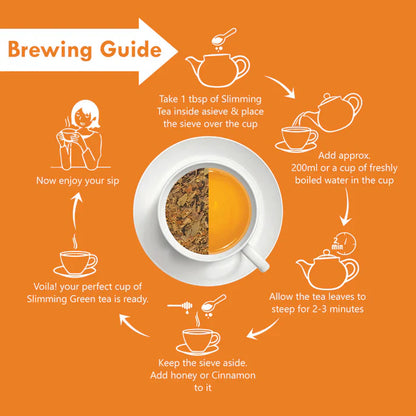 Brewing Guide

Take 1 tbsp of Slimming Tea inside asieve & place the sieve over the cup

Add approx. 200ml or a cup of freshly boiled water in the cup

2 min

Allow the tea leaves to steep for 2-3 minutes

Keep the sieve aside. Add honey or Cinnamon to it

Voila! your perfect cup of Slimming Green tea is ready.

Now enjoy your sip