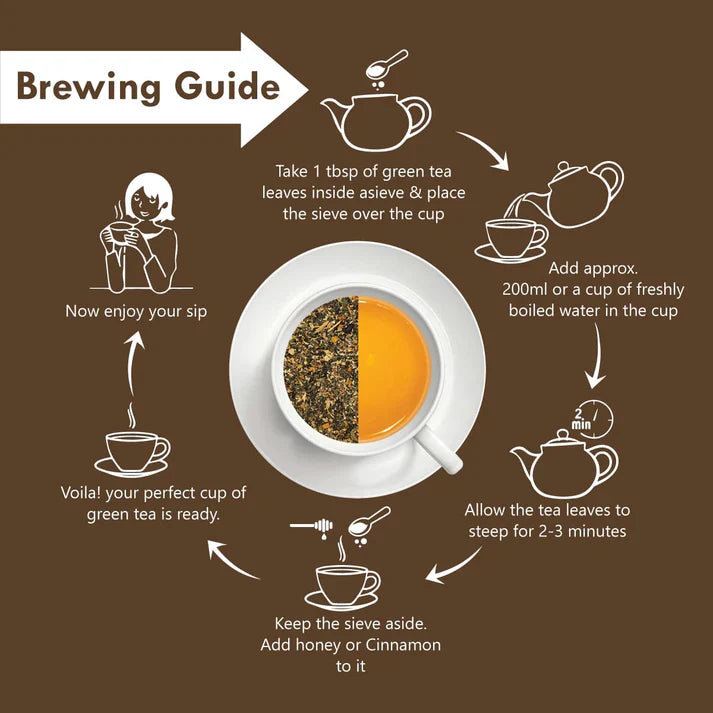 Brewing Guide

Take 1 tbsp of green tea leaves inside asieve & place the sieve over the cup

Add approx. 200ml or a cup of freshly boiled water in the cup

2 min

Allow the tea leaves to steep for 2-3 minutes

Keep the sieve aside. Add honey or Cinnamon to it

Voila! your perfect cup of green tea is ready.

Now enjoy your sip