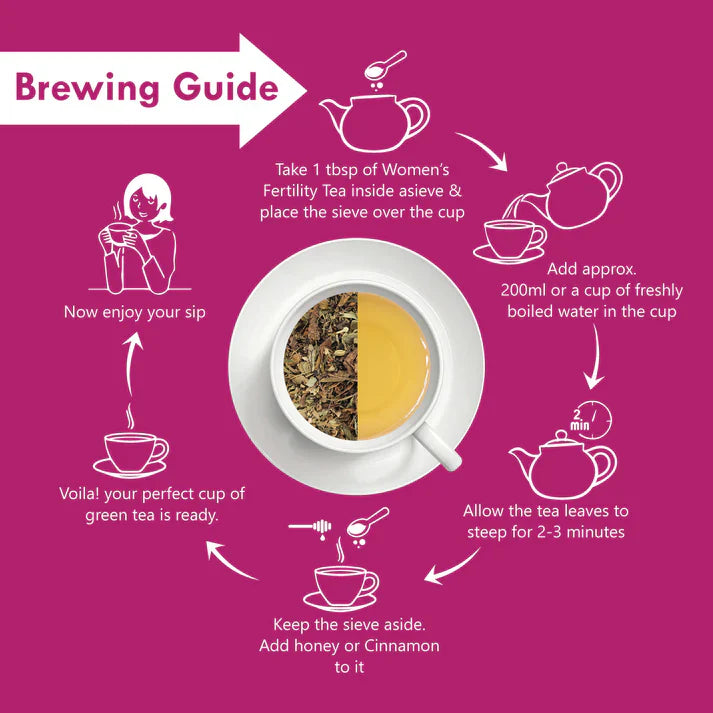 Brewing Guide

Take 1 tbsp of Women's Fertility Tea inside asieve & place the sieve over the cup

Add approx. 200ml or a cup of freshly boiled water in the cup

2 min

Allow the tea leaves to steep for 2-3 minutes

Keep the sieve aside. Add honey or Cinnamon to it

Voila! your perfect cup of green tea is ready.

Now enjoy your sip