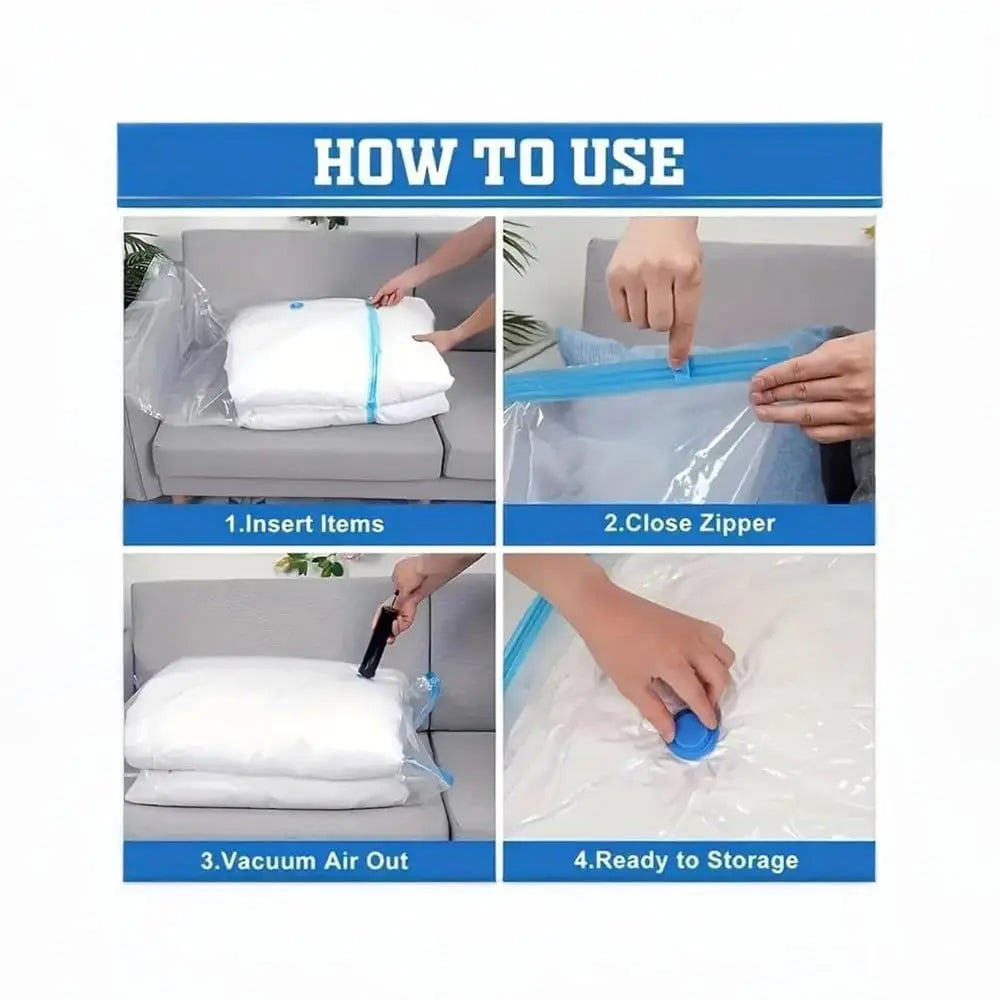 HOW TO USE

1.Insert Items

2.Close Zipper

3.Vacuum Air Out

4.Ready to Storage