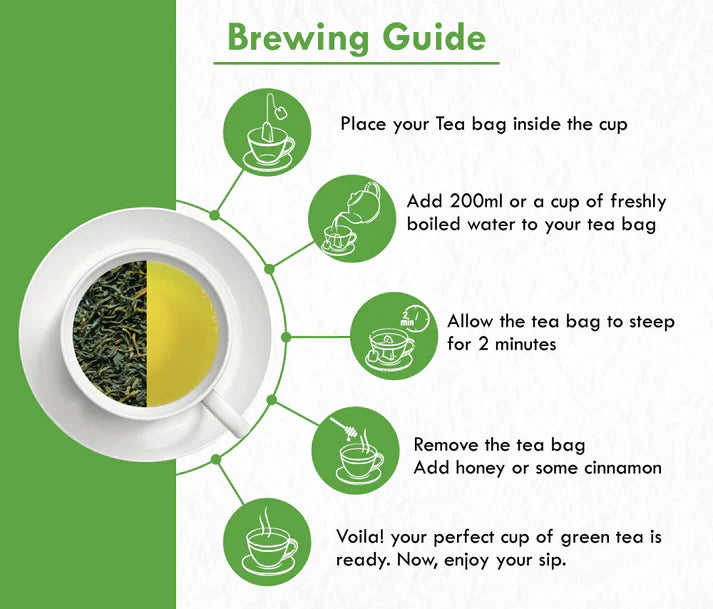 Brewing Guide

Place your Tea bag inside the cup

Add 200ml or a cup of freshly boiled water to your tea bag

2 min

Allow the tea bag to steep for 2 minutes

Remove the tea bag
Add honey or some cinnamon

Voila! your perfect cup of green tea is ready. Now, enjoy your sip.